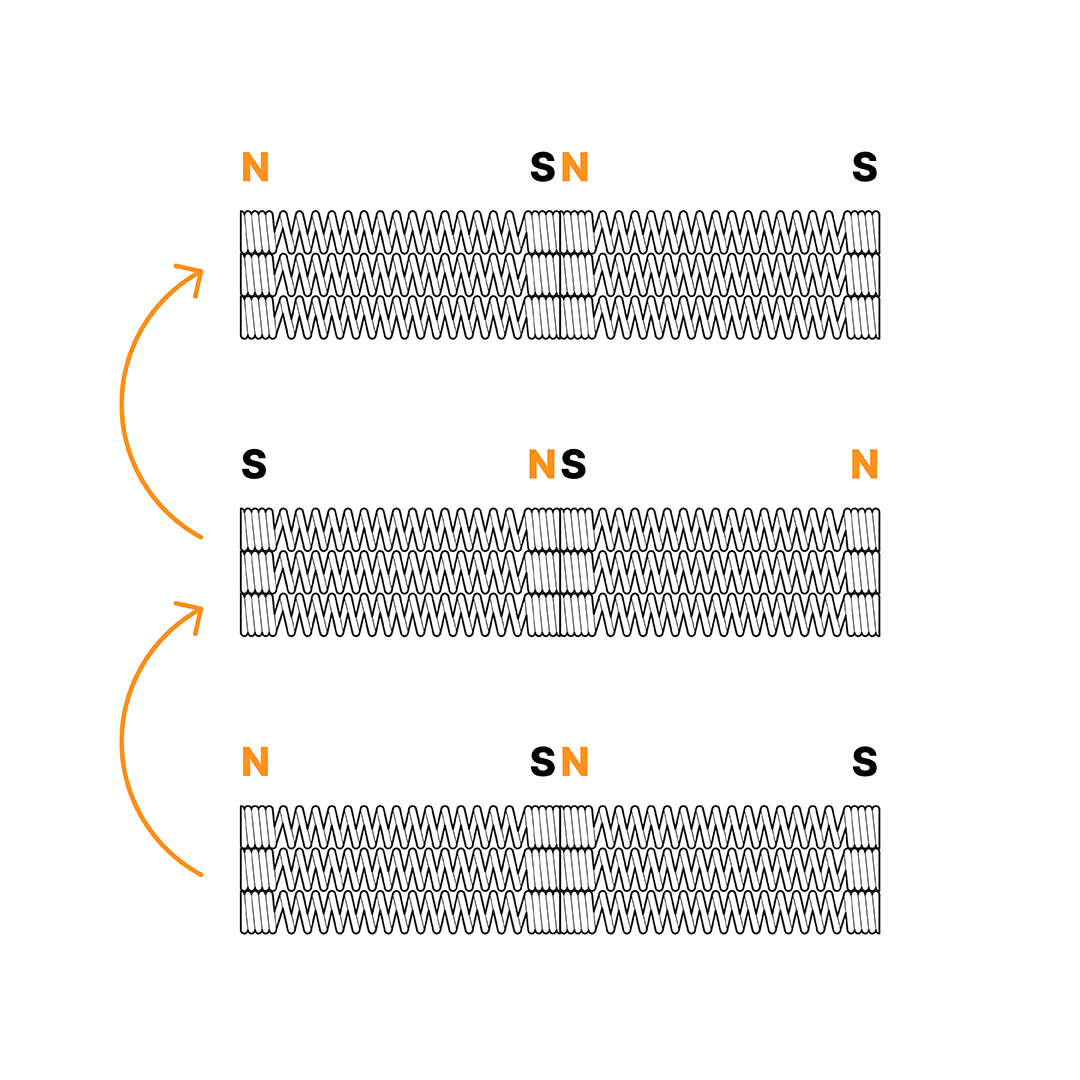 N SN S

S NS N

N SN S